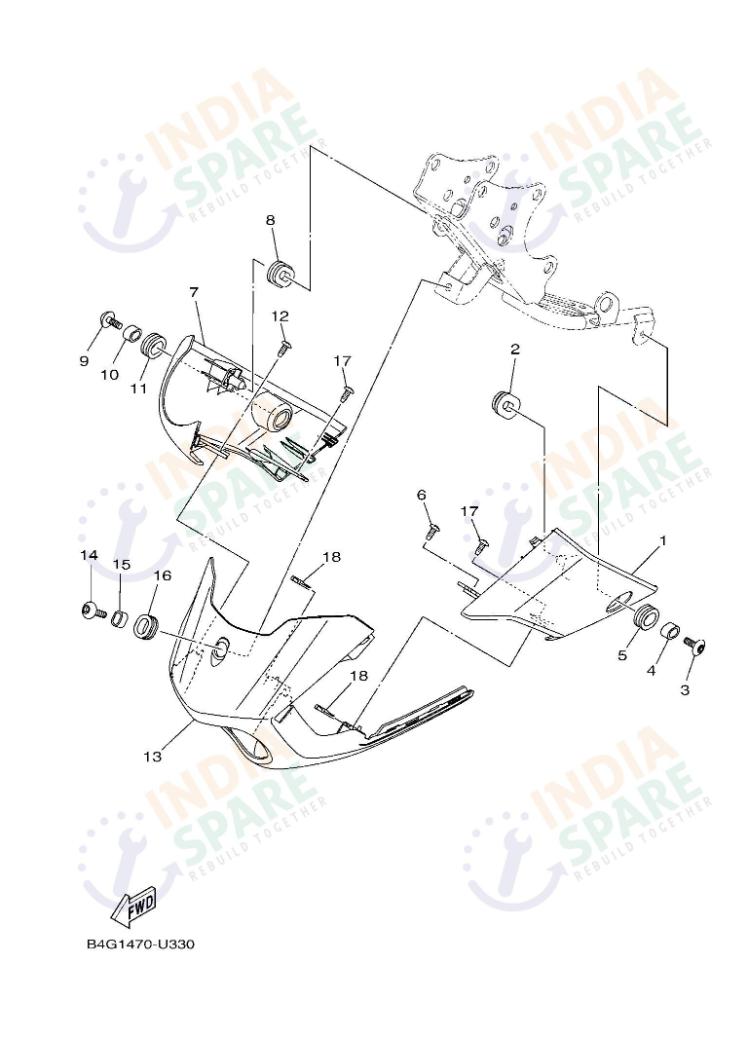 INDIA SPARE REBUILD TOGETHER

INDIA SPARE REBUILD TOGETHER

8

7

12

9

10

11

17

2

INDIA SPARE REBUILD TOGETHER

INDIA SPARE REBUILD TOGETHER

6

17

1

14

15

16

18

5

4

3

18

13

INDIA SPARE REBUILD TOGETHER

INDIA SPARE REBUILD TOGETHER

FWD

B4G1470-U330